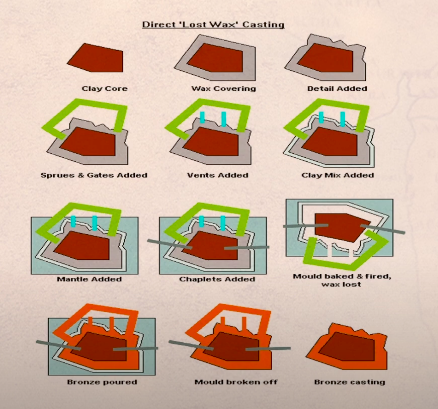 Direct 'Lost Wax' Casting

Clay Core

Wax Covering

Detail Added

Sprues & Gates Added

Vents Added

Clay Mix Added

Mantle Added

Chaplets Added

Mould baked & fired, wax lost

Bronze poured

Mould broken off

Bronze casting